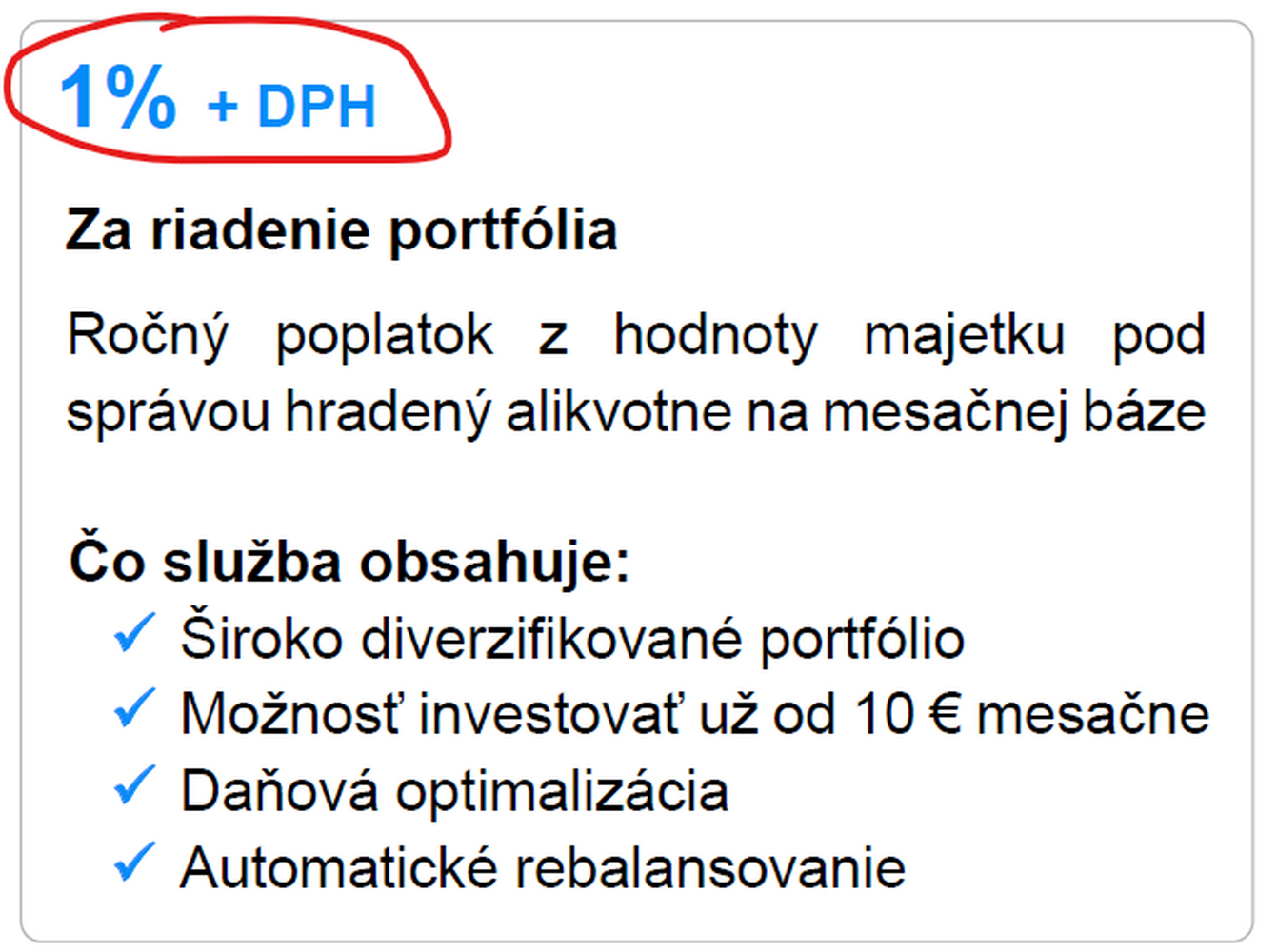 1% + DPH

Za riadenie portfólia

Ročný poplatok z hodnoty majetku pod správou hradený alikvotne na mesačnej báze

Čo služba obsahuje:
✓ Široko diverzifikované portfólio
✓ Možnosť investovať už od 10 € mesačne
✓ Daňová optimalizácia
✓ Automatické rebalansovanie